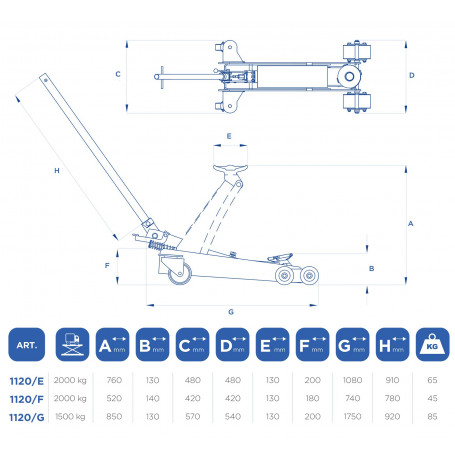 C

D

H

E

A

F

B

G

| ART. | | A mm | B mm | C mm | D mm | E mm | F mm | G mm | H mm | KG |
|---|---|---|---|---|---|---|---|---|---|---|
| 1120/E | 2000 kg | 760 | 130 | 480 | 480 | 130 | 200 | 1080 | 910 | 65 |
| 1120/F | 2000 kg | 520 | 140 | 420 | 420 | 130 | 180 | 740 | 780 | 45 |
| 1120/G | 1500 kg | 850 | 130 | 570 | 540 | 130 | 200 | 1750 | 920 | 85 |